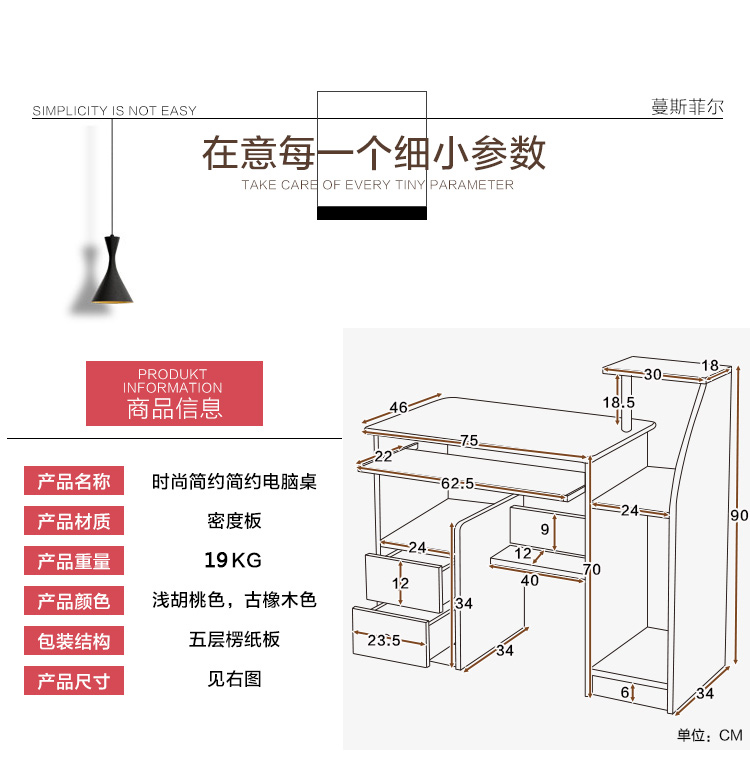 SIMPLICITY IS NOT EASY

蔓斯菲尔

在意每一个细小参数

TAKE CARE OF EVERY TINY PARAMETER

PRODUKT INFORMATION
商品信息

| 产品名称 | 时尚简约简约电脑桌 |
|---|---|
| 产品材质 | 密度板 |
| 产品重量 | 19KG |
| 产品颜色 | 浅胡桃色，古橡木色 |
| 包装结构 | 五层楞纸板 |
| 产品尺寸 | 见右图 |

18
30
18.5
46
75
22
62.5
24
90
9
24
12
70
12
40
34
23.5
34
6
34

单位：CM