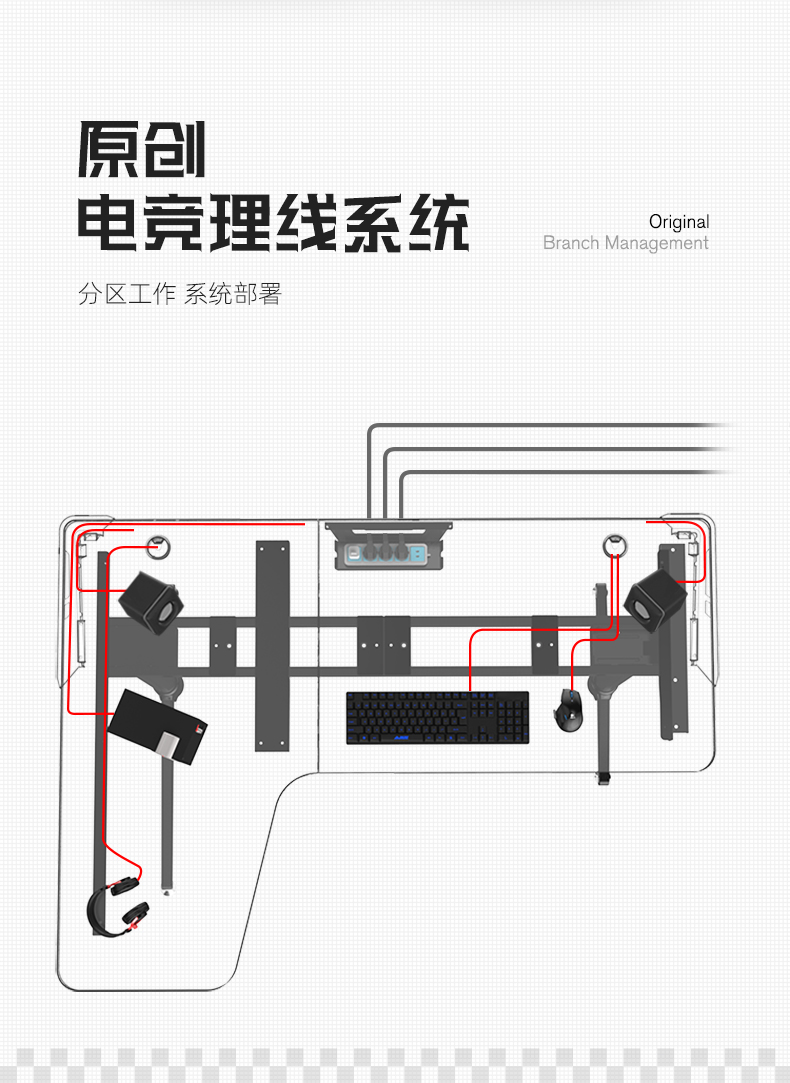 原创
电竞理线系统

Original
Branch Management

分区工作 系统部署